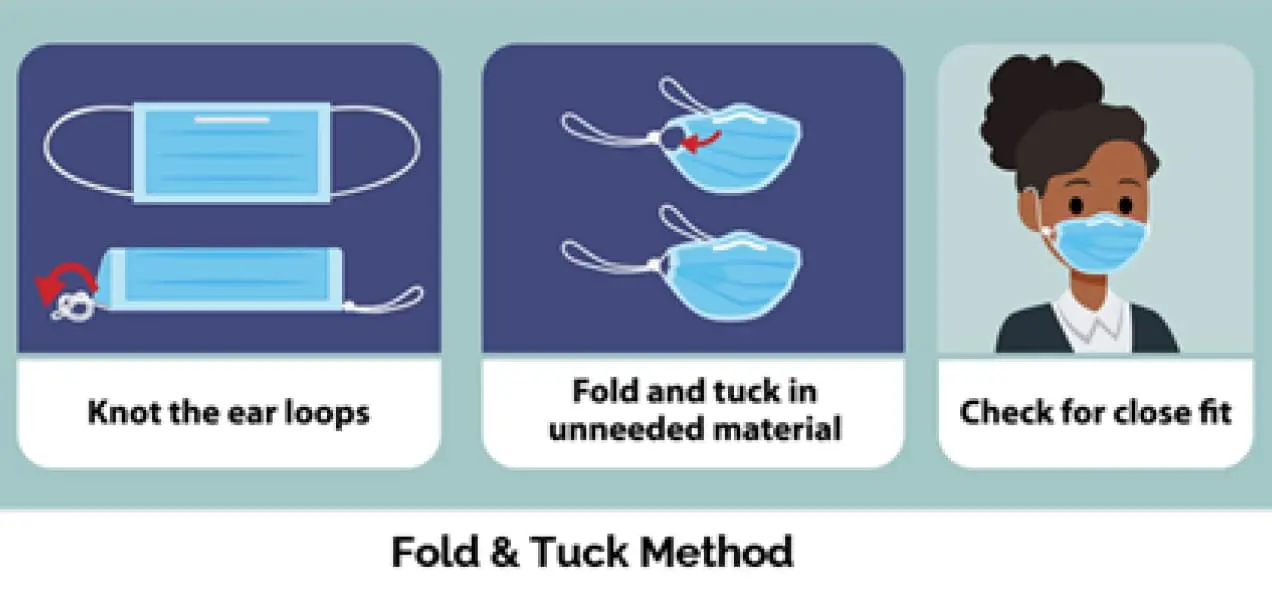 Knot the ear loops

Fold and tuck in unneeded material

Check for close fit

Fold & Tuck Method